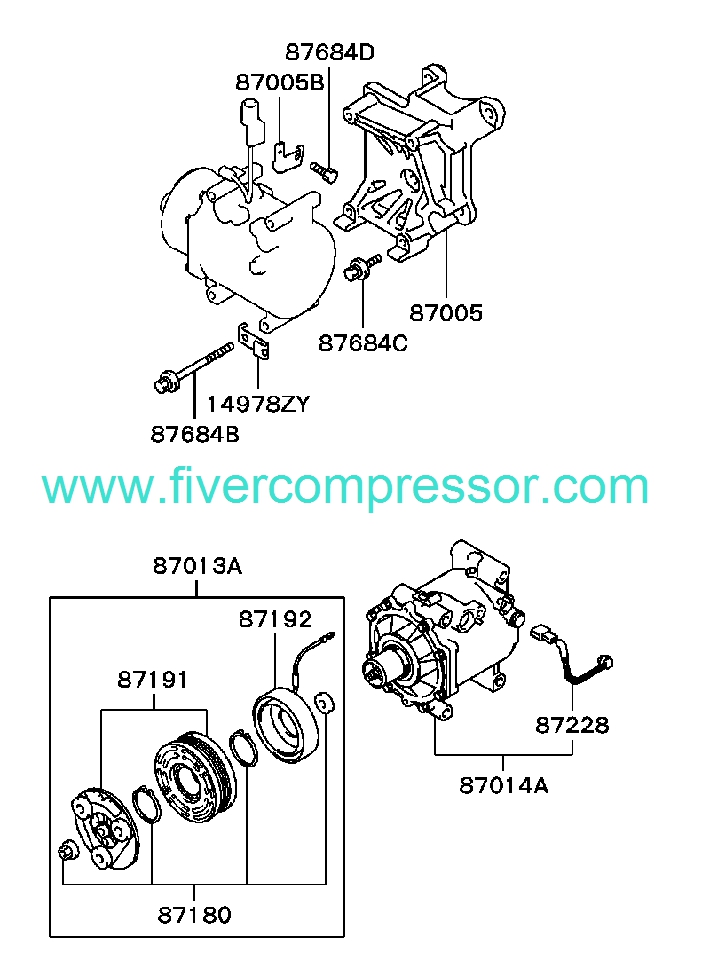 87684D
87005B
87005
87684C
14978ZY
87684B

www.fivercompressor.com

87013A
87192
87191
87180

87228
87014A