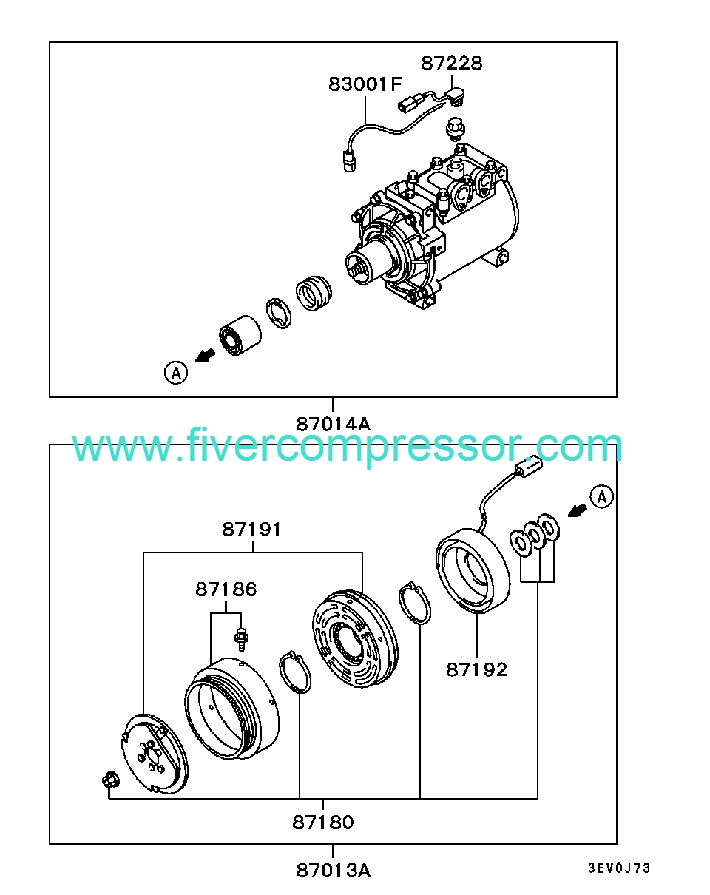 87228
83001F
A
87014A
www.fivercompressor.com
A
87191
87186
87192
87180
87013A
3EV0J73