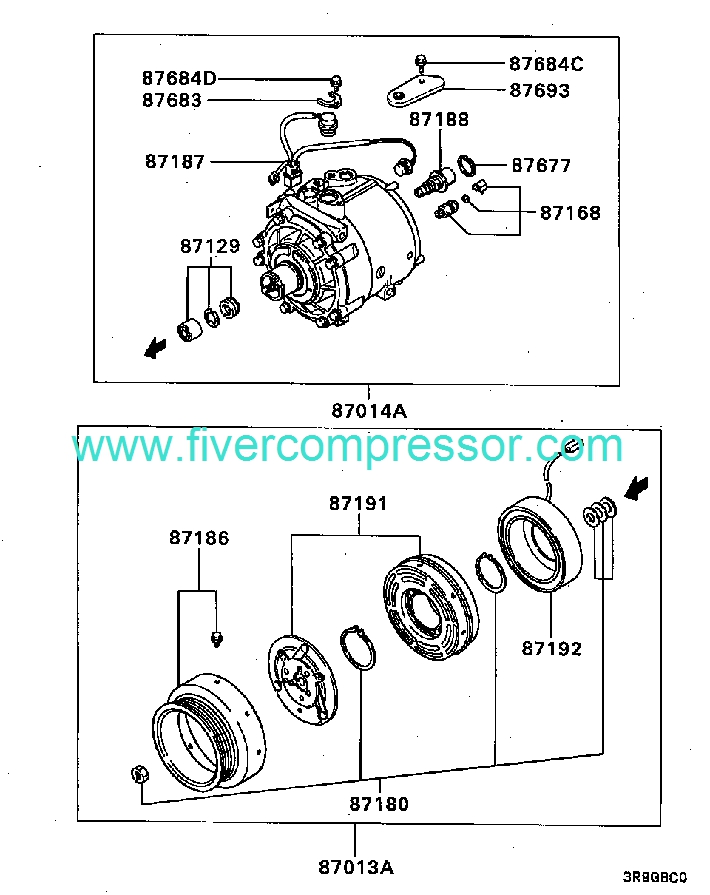 87684D
87683
87684C
87693
87188
87187
87677
87168
87129
87014A
www.fivercompressor.com
87191
87186
87192
87180
87013A
3R9GBC0