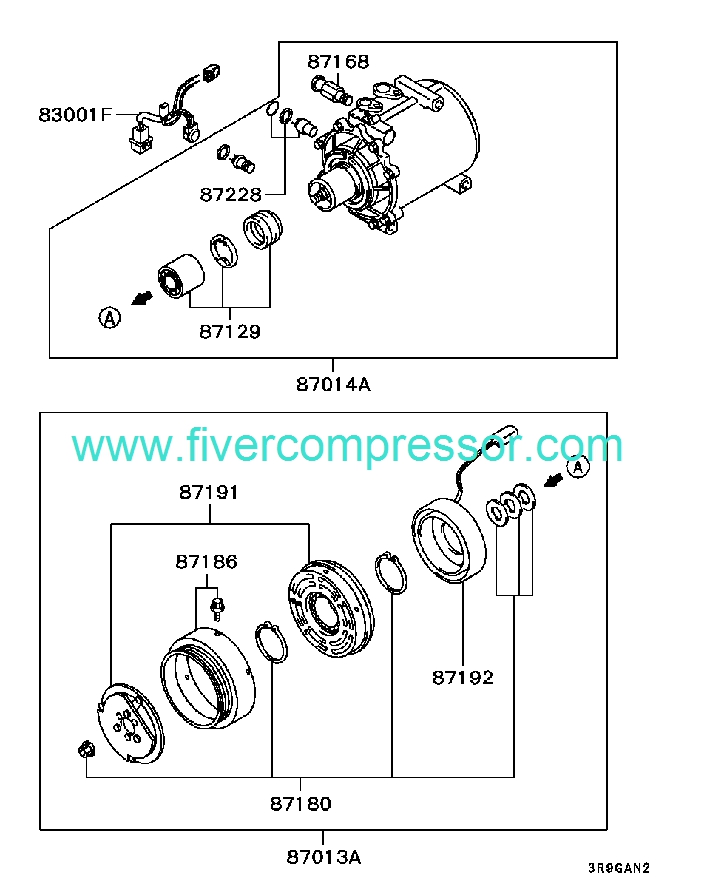 87168

83001F

87228

A

87129

87014A

www.fivercompressor.com

A

87191

87186

87192

87180

87013A

3R9GAN2