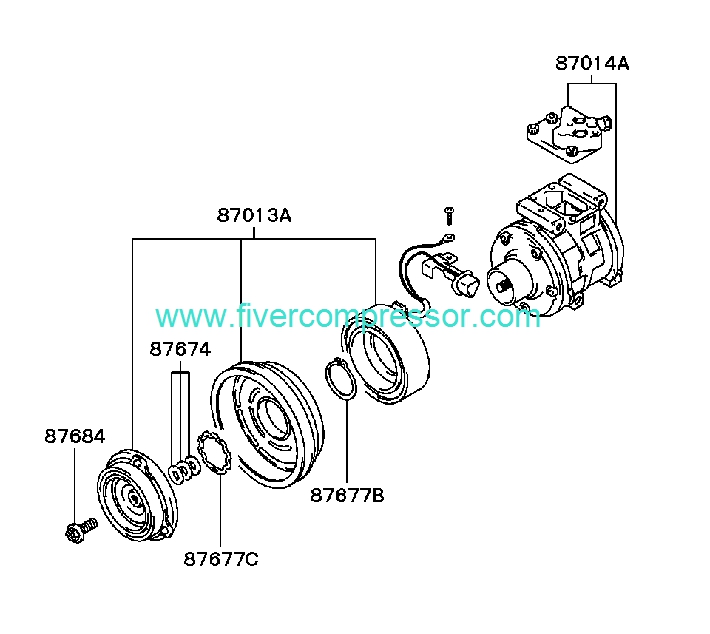 87014A

87013A

www.fivercompressor.com

87674

87684

87677B

87677C