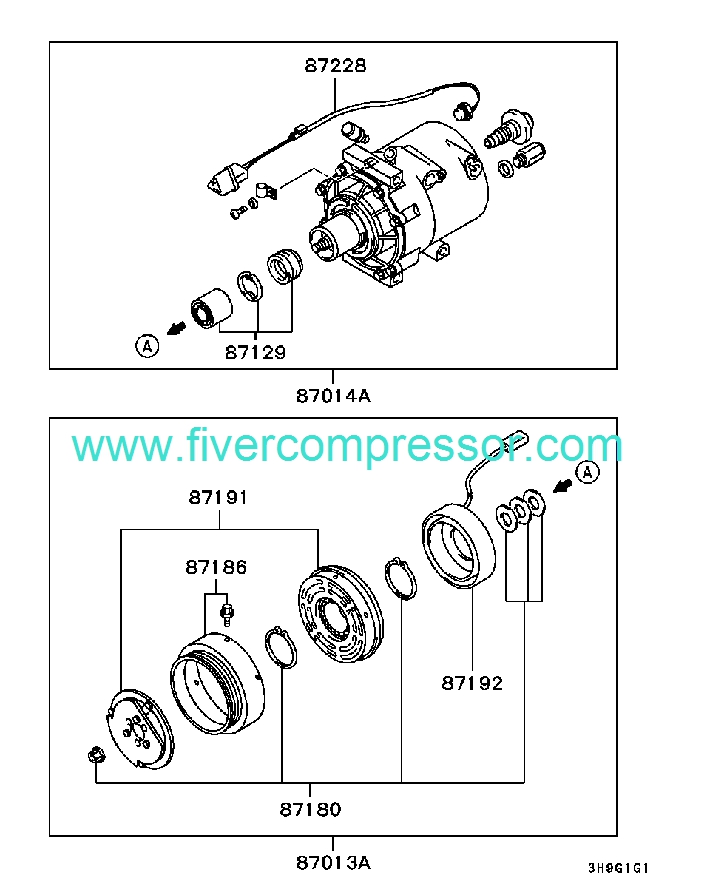 87228

A

87129

87014A

www.fivercompressor.com

A

87191

87186

87192

87180

87013A

3H9G1G1