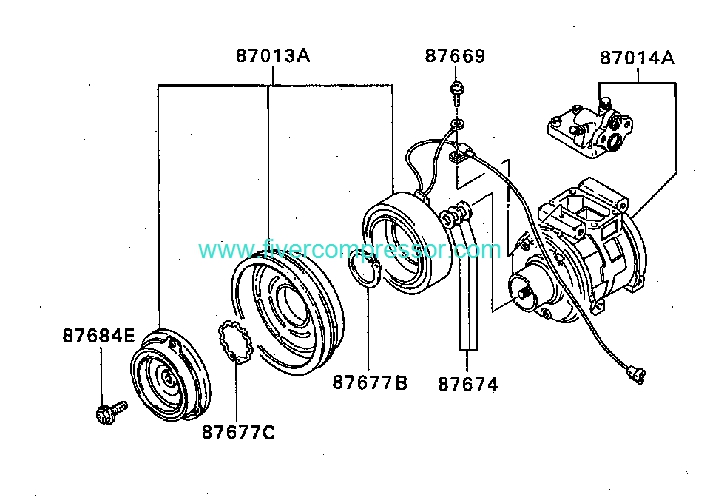 87013A

87669

87014A

www.fivercompressor.com

87684E

87677B

87674

87677C