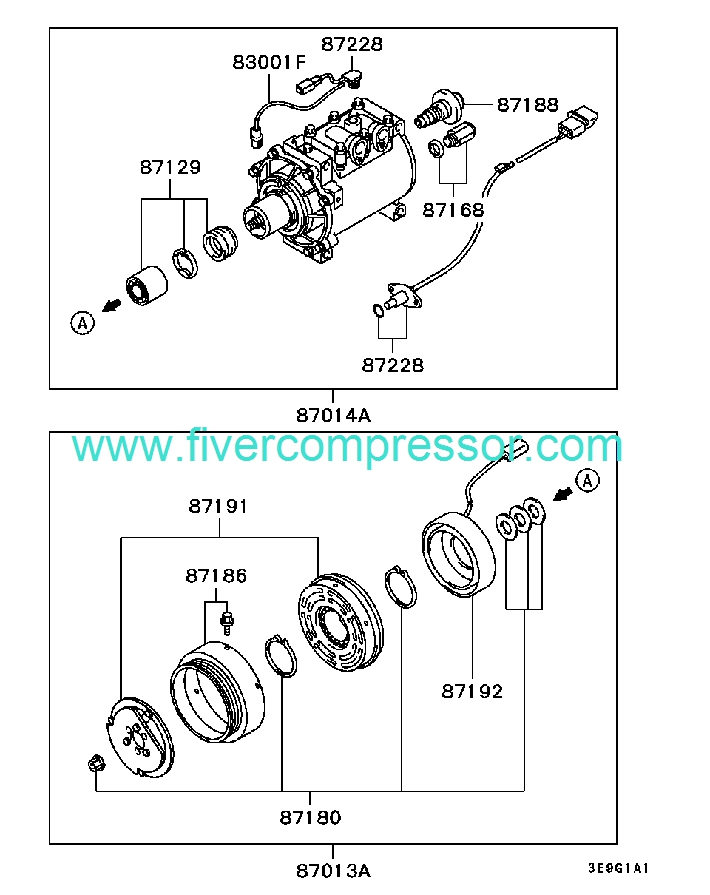 87228
83001F
87188
87129
87168
A
87228
87014A
www.fivercompressor.com
A
87191
87186
87192
87180
87013A
3E9G1A1