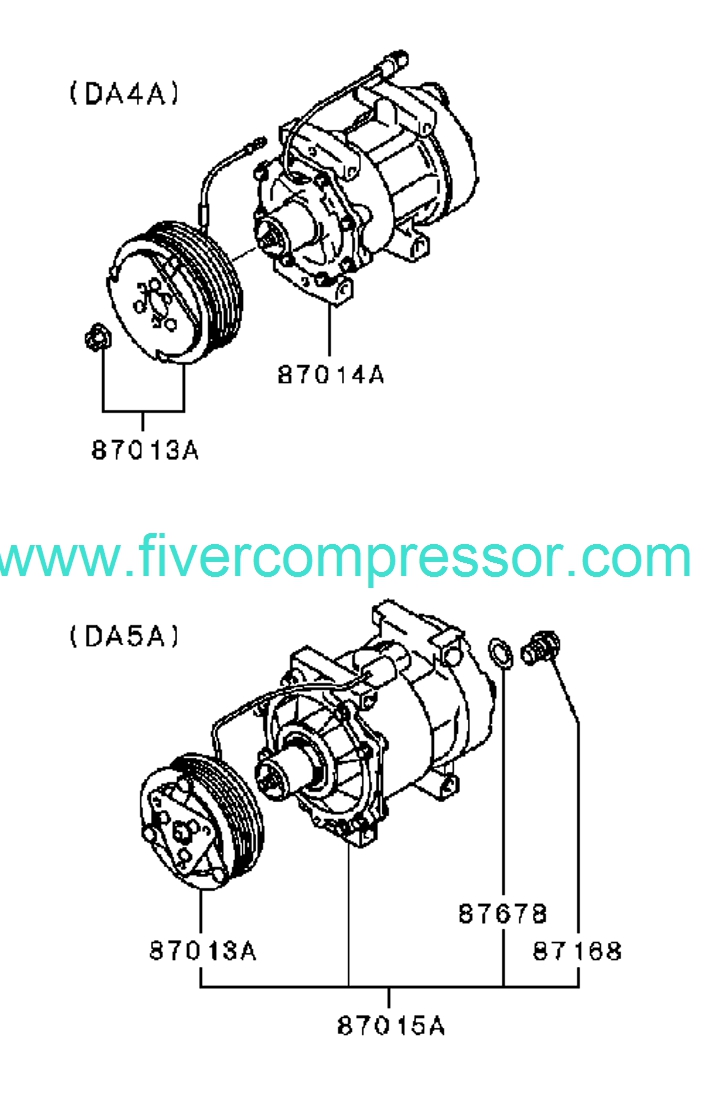 (DA4A)

87014A

87013A

www.fivercompressor.com

(DA5A)

87678

87013A

87168

87015A