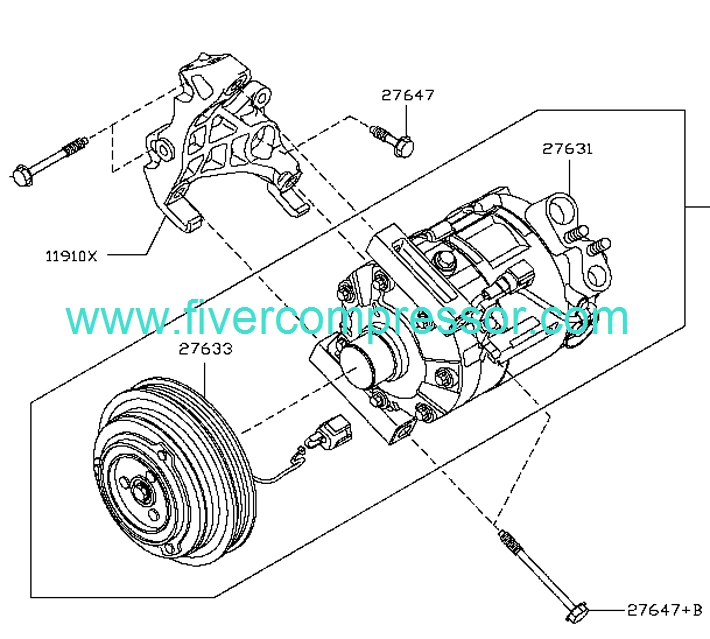 27647

27631

11910X

www.fivercompressor.com

27633

27647+B