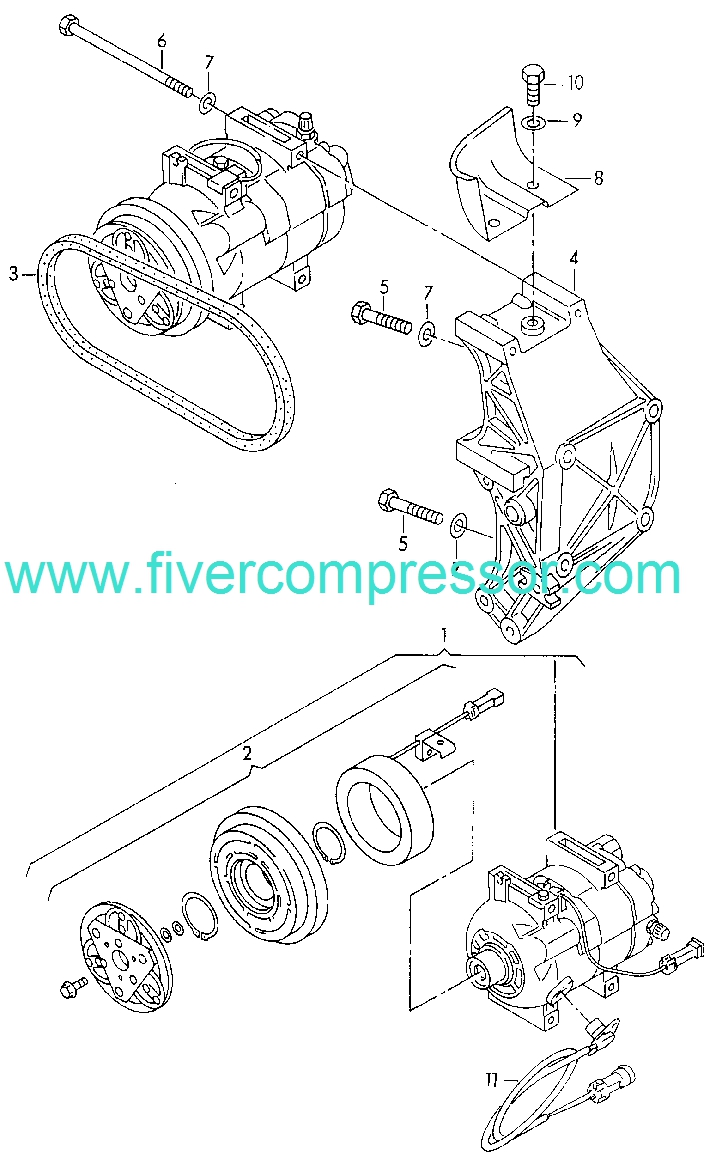 6
7
10
9
8
3
4
5
7
5
www.fivercompressor.com
1
2
11