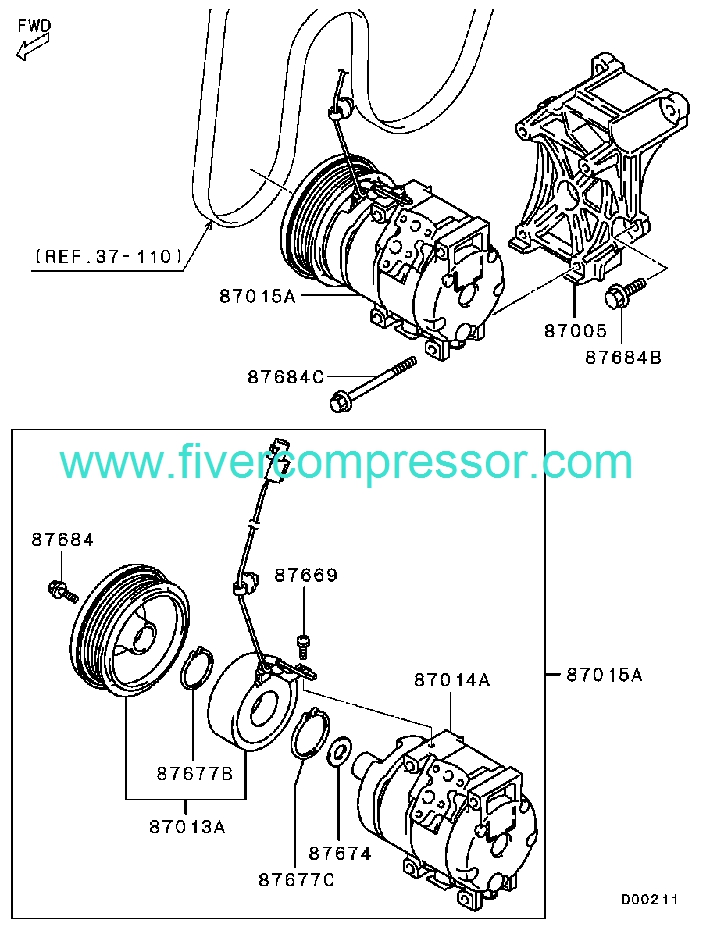 FWD

(REF.37-110)

87015A

87005

87684B

87684C

www.fivercompressor.com

87684

87669

87014A

87015A

87677B

87013A

87674

87677C

D00211