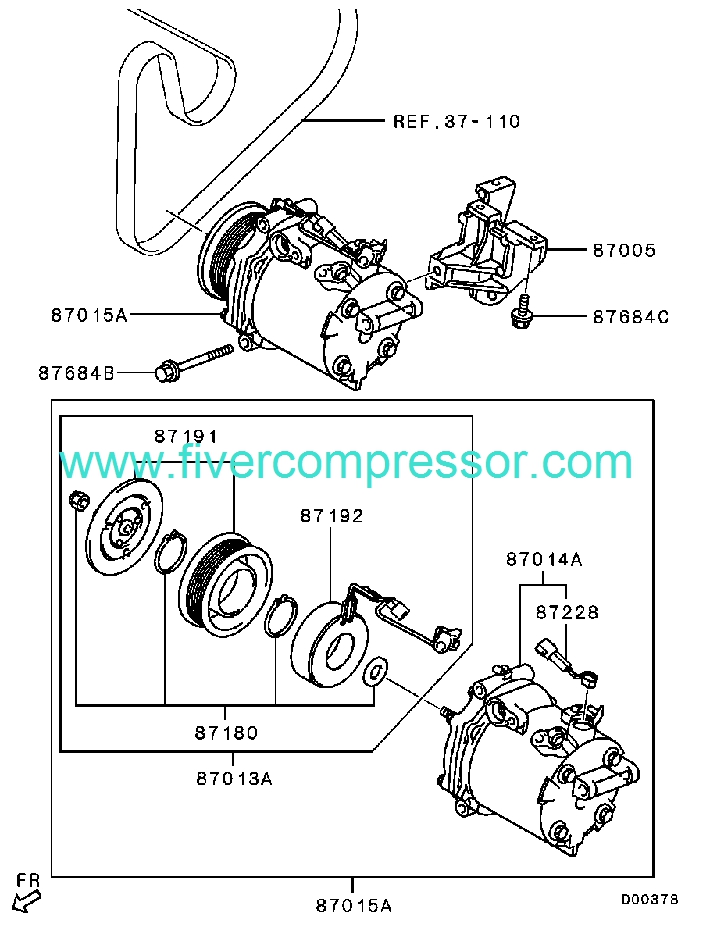 REF.37-110

87005

87015A

87684C

87684B

87191

www.fivercompressor.com

87192

87014A

87228

87180

87013A

FR

87015A

D00378