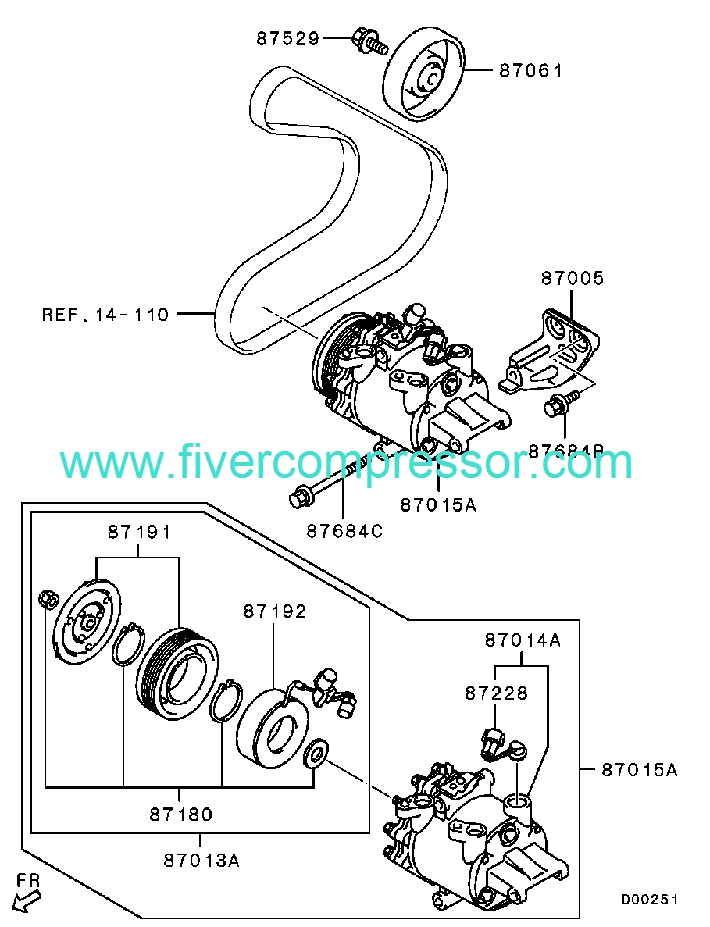 87529
87061
REF. 14-110
87005
87684B
www.fivercompressor.com
87684C
87015A
87191
87192
87014A
87228
87015A
87180
87013A
FR
D00251