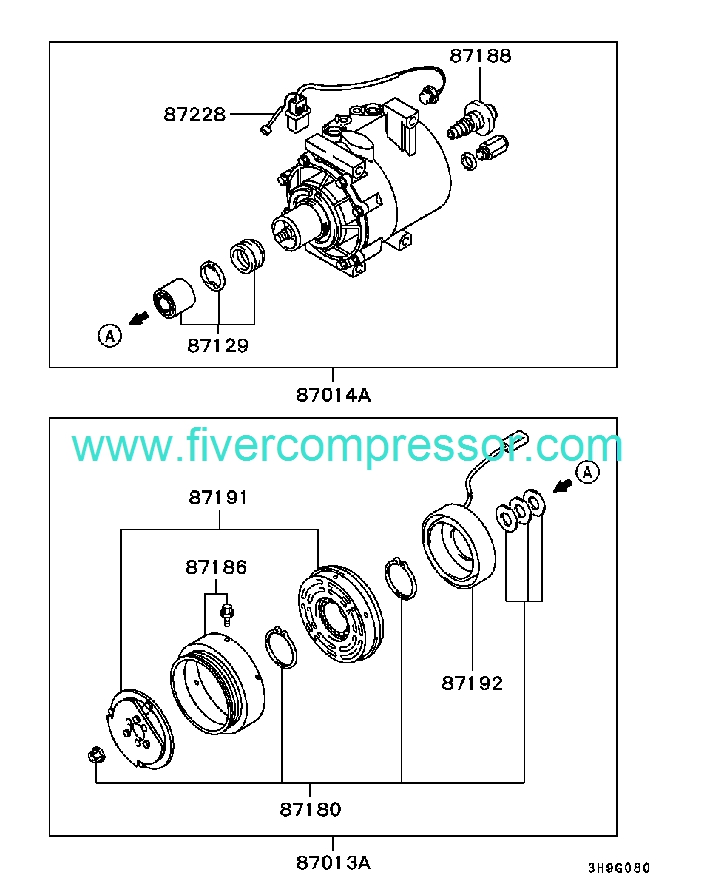 87188
87228
A
87129
87014A
www.fivercompressor.com
A
87191
87186
87192
87180
87013A
3H9G080