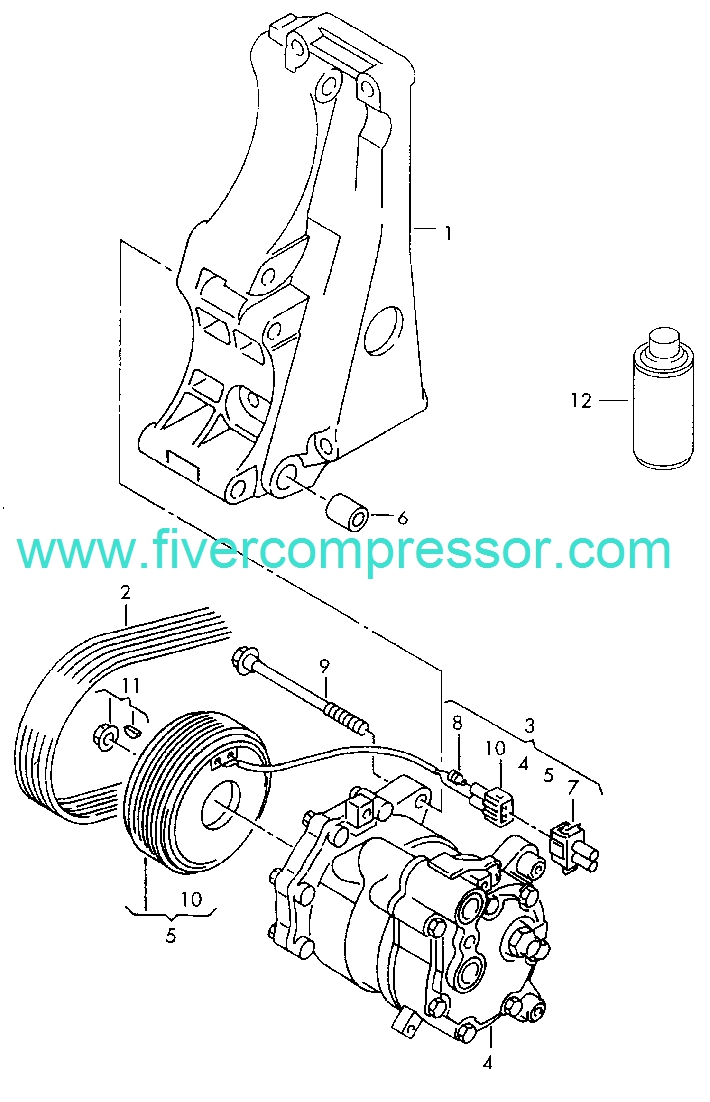 1

12

6

www.fivercompressor.com

2

9

11

8

3

10

4

5

7

10

5

4