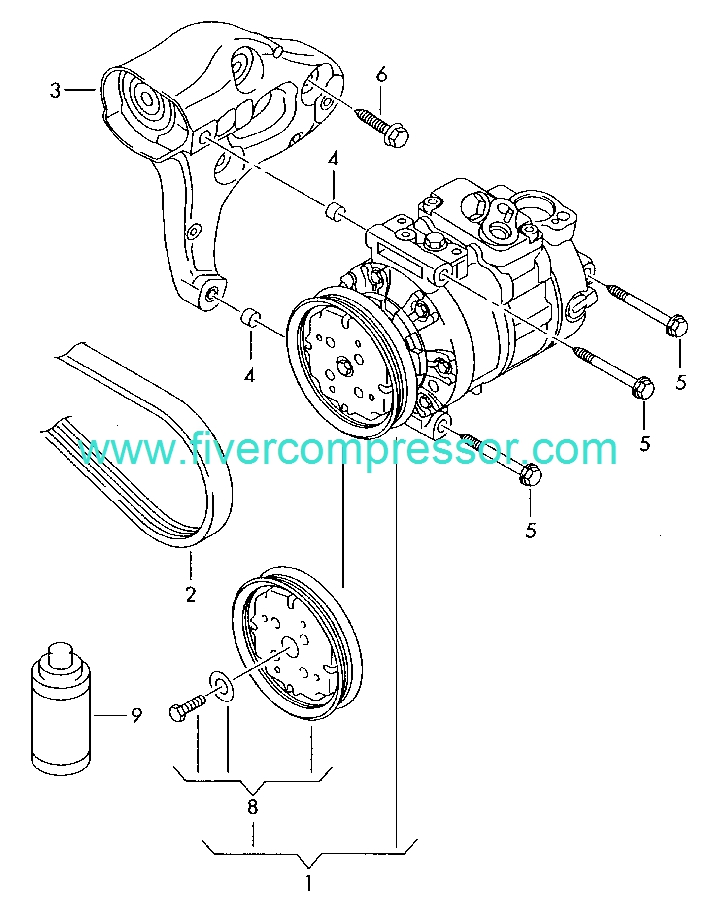 3

6

4

4

5

5

www.fivercompressor.com

5

2

9

8

1