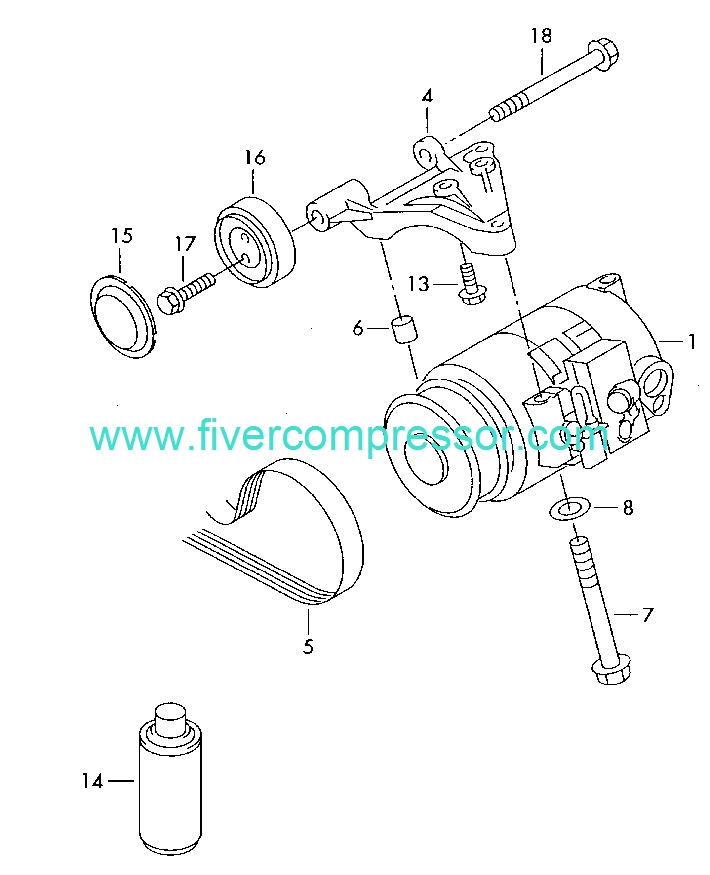 18

4

16

15

17

13

6

1

www.fivercompressor.com

8

7

5

14