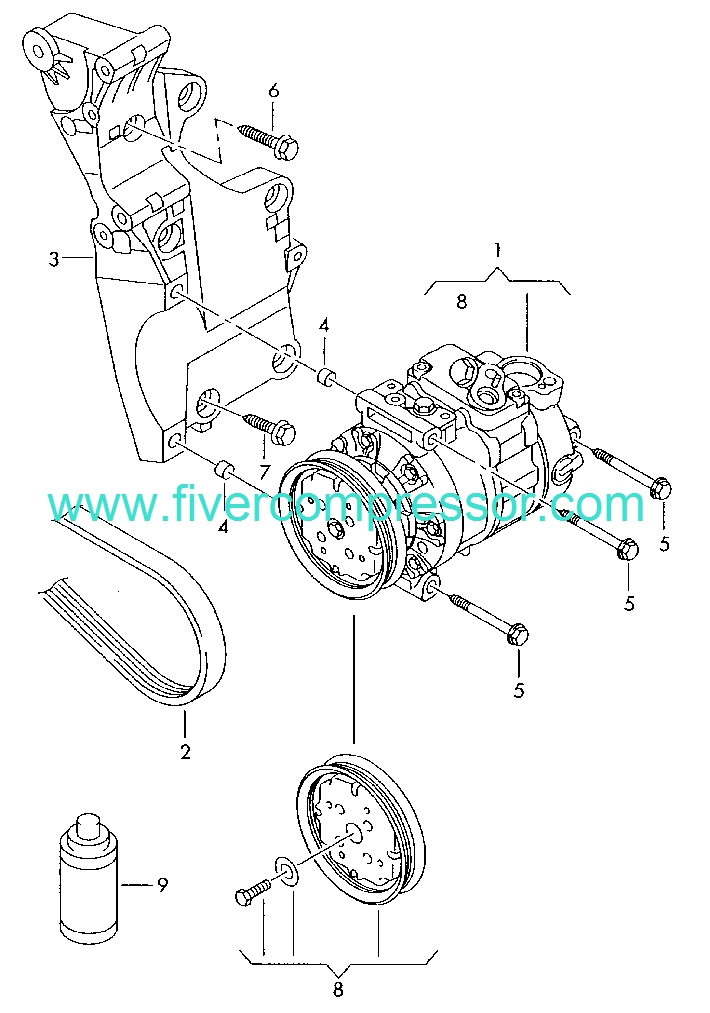 6
3
1
8
4
7
4
www.fivercompressor.com
5
5
5
2
9
8