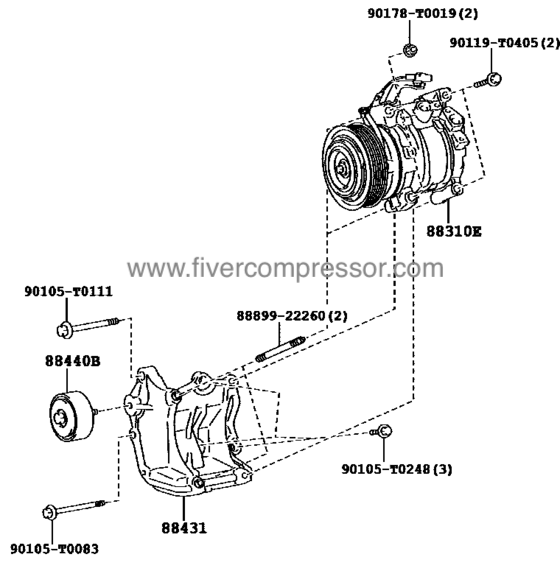 90178-T0019(2)

90119-T0405(2)

88310E

www.fivercompressor.com

90105-T0111

88899-22260(2)

88440B

90105-T0248(3)

88431

90105-T0083