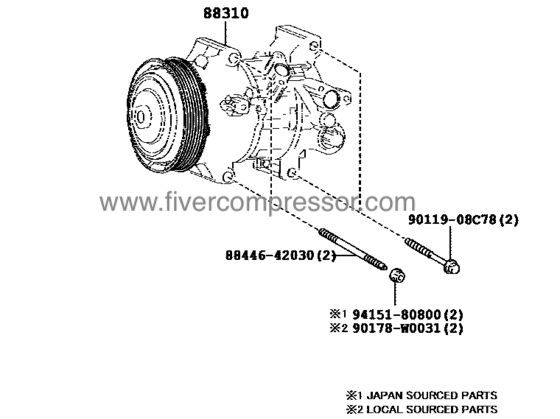 88310

www.fivercompressor.com

90119-08C78(2)

88446-42030(2)

※1 94151-80800(2)
※2 90178-W0031(2)

※1 JAPAN SOURCED PARTS
※2 LOCAL SOURCED PARTS