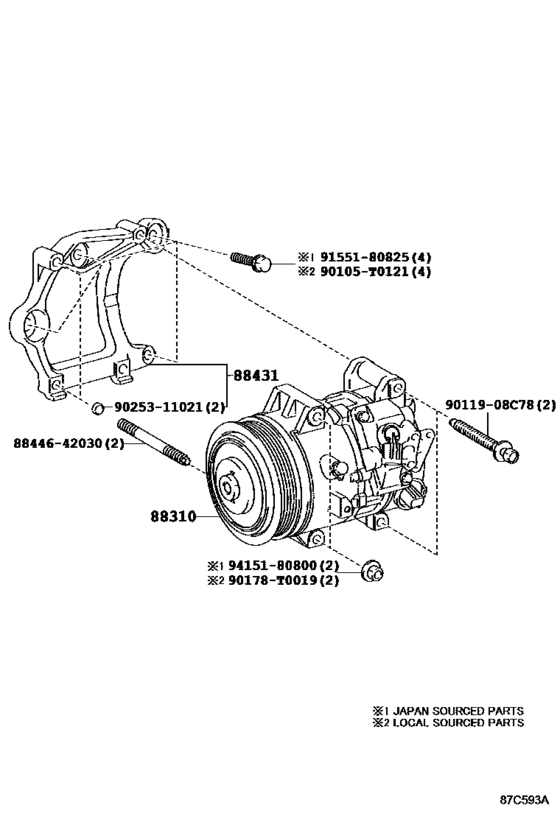 ※1 91551-80825(4)
※2 90105-T0121(4)

88431

90253-11021(2)

90119-08C78(2)

88446-42030(2)

88310

※1 94151-80800(2)
※2 90178-T0019(2)

※1 JAPAN SOURCED PARTS
※2 LOCAL SOURCED PARTS

87C593A