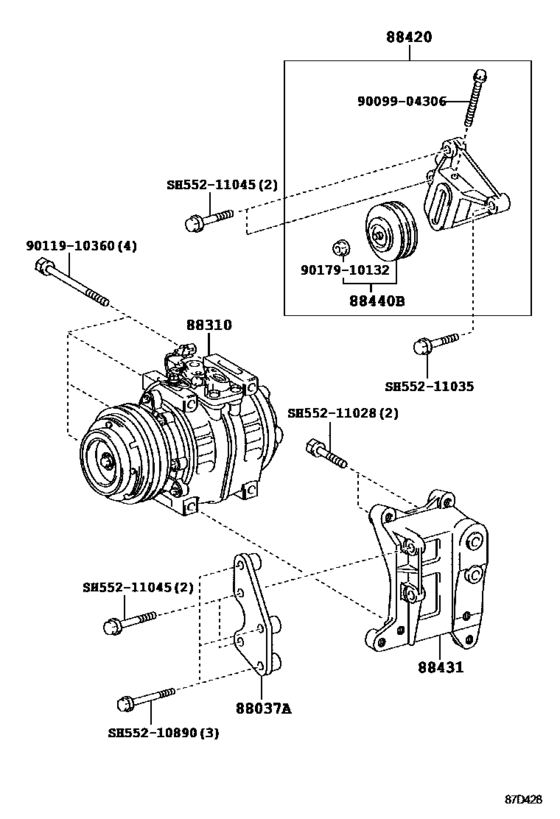 88420

90099-04306

SH552-11045(2)

90119-10360(4)

90179-10132

88440B

88310

SH552-11035

SH552-11028(2)

SH552-11045(2)

88431

88037A

SH552-10890(3)

87D428