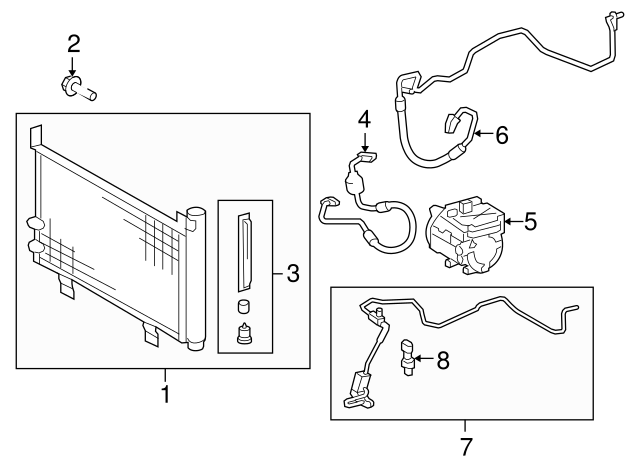 2
4
6
5
3
8
1
7