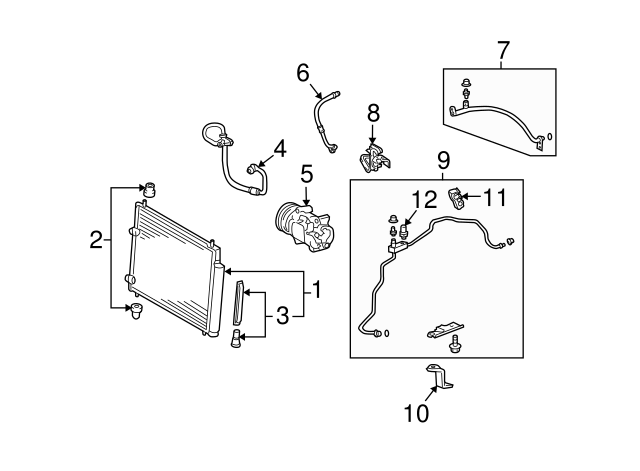 7
6
8
4
9
5
12
11
2
1
3
10