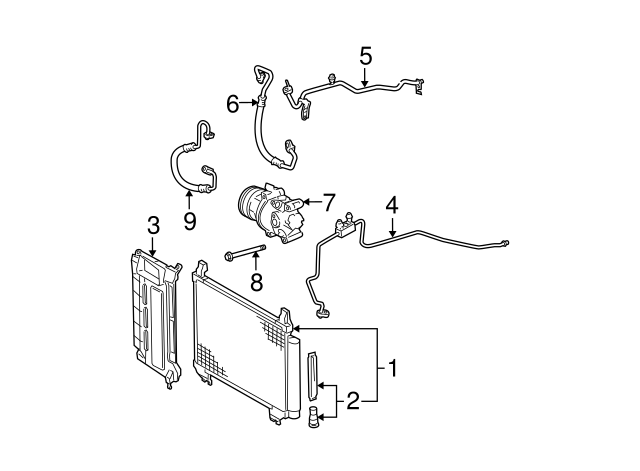 5
6
9
7
4
3
8
1
2