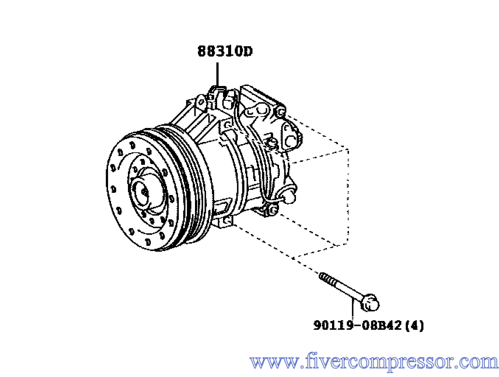 88310D

90119-08B42(4)

www.fivercompressor.com