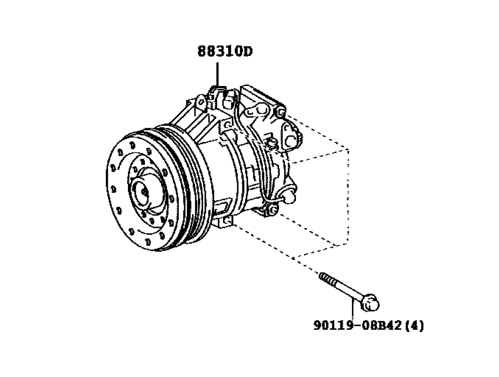 88310D

90119-08B42(4)