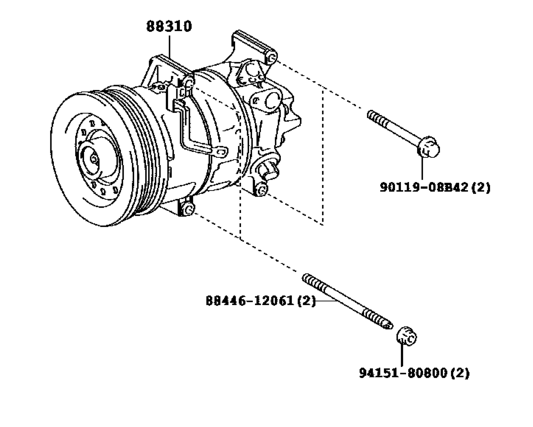 88310

90119-08B42(2)

88446-12061(2)

94151-80800(2)