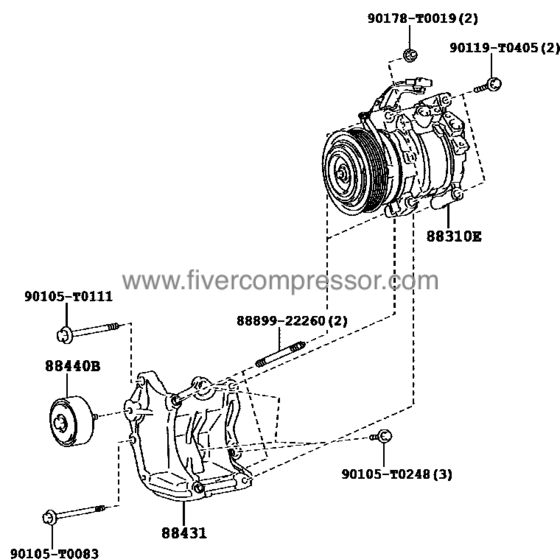 90178-T0019(2)

90119-T0405(2)

88310E

www.fivercompressor.com

90105-T0111

88899-22260(2)

88440B

90105-T0248(3)

88431

90105-T0083