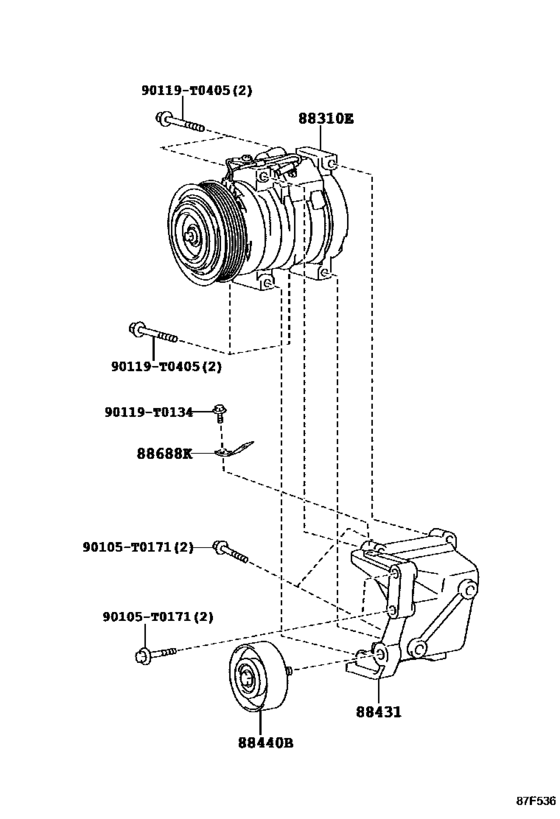 90119-T0405(2)

88310E

90119-T0405(2)

90119-T0134

88688K

90105-T0171(2)

90105-T0171(2)

88431

88440B

87F536