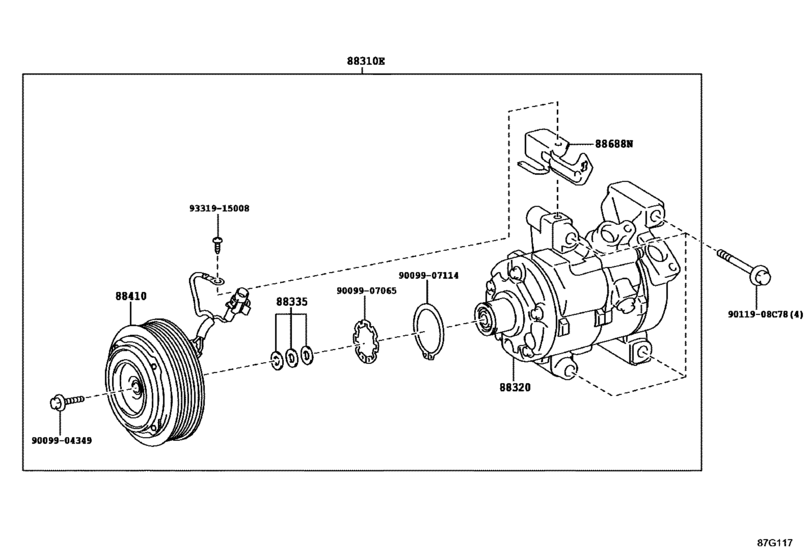 88310E

88688N

93319-15008

88410

88335

90099-07065

90099-07114

90119-08C78(4)

88320

90099-04349

87G117