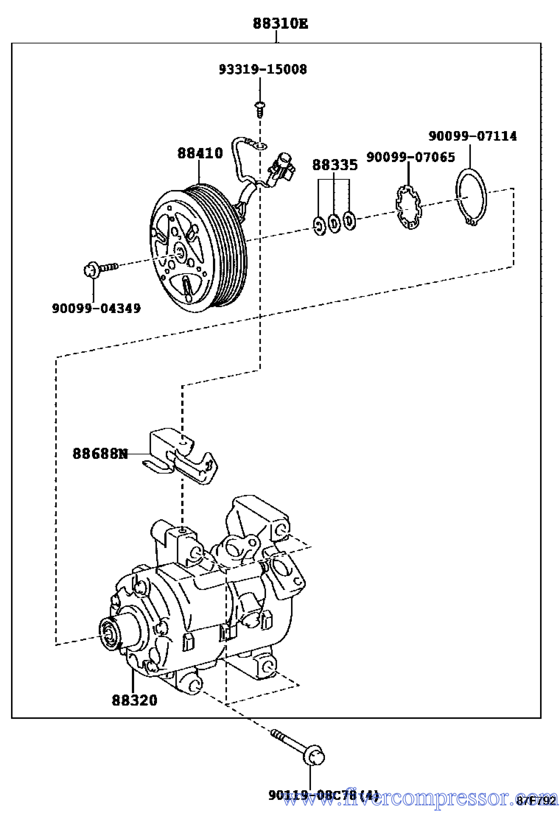 88310E

93319-15008

88410

88335

90099-07065

90099-07114

90099-04349

88688N

88320

90119-08C78(4)

www.fivercompressor.com

87E792