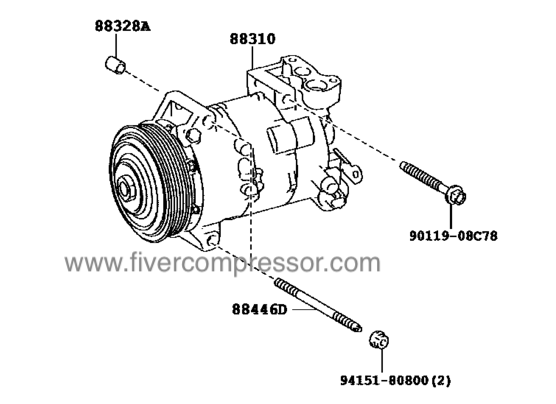 88328A

88310

90119-08C78

www.fivercompressor.com

88446D

94151-80800(2)