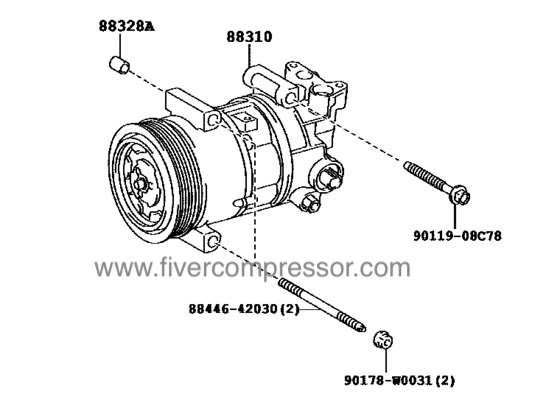 88328A

88310

90119-08C78

www.fivercompressor.com

88446-42030(2)

90178-W0031(2)