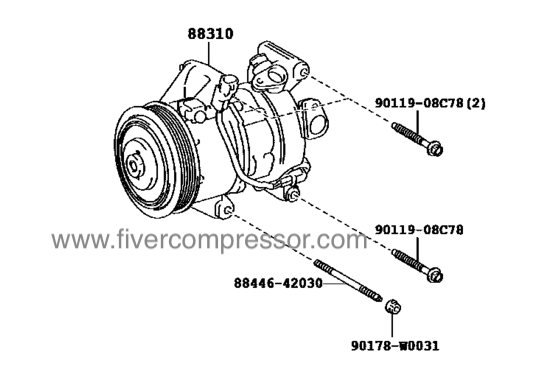 88310

90119-08C78(2)

www.fivercompressor.com

90119-08C78

88446-42030

90178-W0031