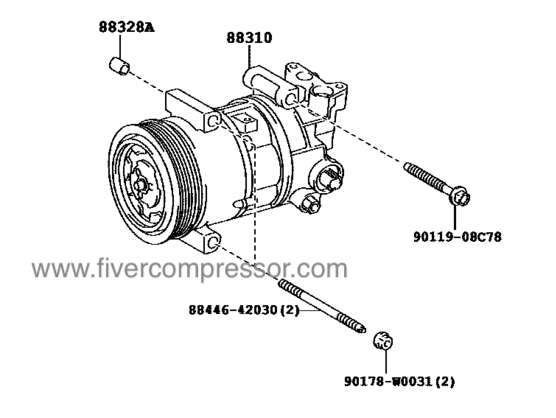 88328A

88310

90119-08C78

www.fivercompressor.com

88446-42030(2)

90178-W0031(2)