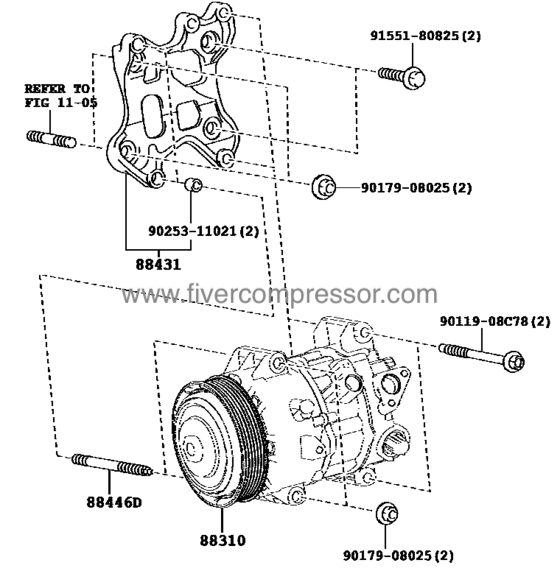 91551-80825 (2)

REFER TO FIG 11-05

90179-08025 (2)

90253-11021 (2)

88431

www.fivercompressor.com

90119-08C78 (2)

88446D

88310

90179-08025 (2)