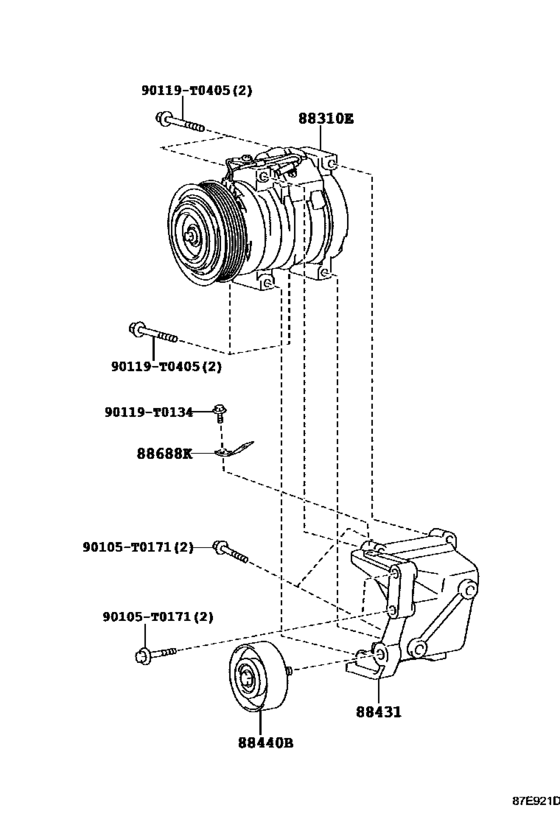 90119-T0405(2)

88310E

90119-T0405(2)

90119-T0134

88688K

90105-T0171(2)

90105-T0171(2)

88431

88440B

87E921D