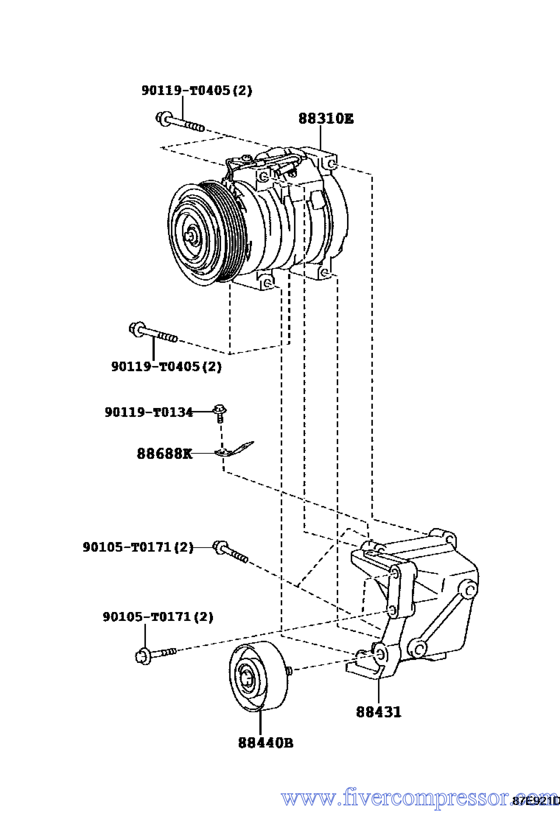 90119-T0405(2)

88310E

90119-T0405(2)

90119-T0134

88688K

90105-T0171(2)

90105-T0171(2)

88431

88440B

www.fivercompressor.com

87E921D