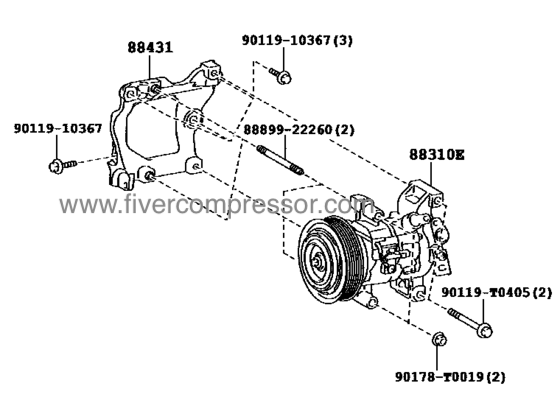 88431

90119-10367(3)

90119-10367

88899-22260(2)

88310E

www.fivercompressor.com

90119-T0405(2)

90178-T0019(2)