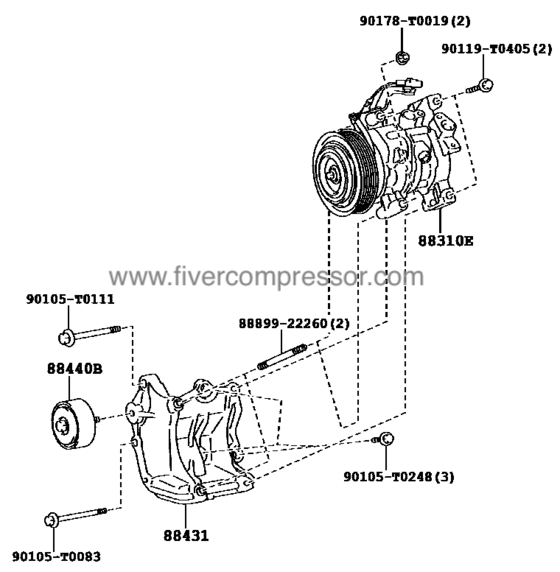 90178-T0019(2)
90119-T0405(2)
88310E
www.fivercompressor.com
90105-T0111
88899-22260(2)
88440B
90105-T0248(3)
88431
90105-T0083