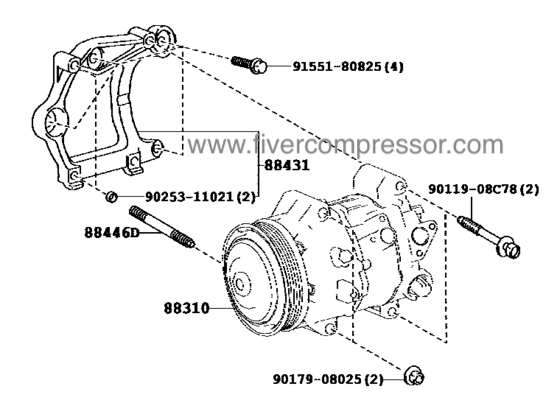 91551-80825 (4)

www.fivercompressor.com

88431

90253-11021 (2)

90119-08C78 (2)

88446D

88310

90179-08025 (2)