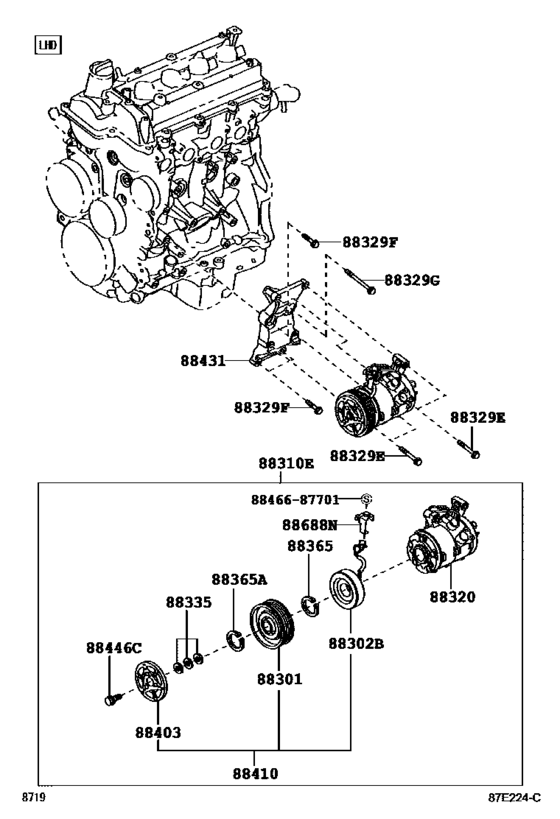 LHD

88329F
88329G
88431
88329F
88329E
88329E
88310E
88466-87701
S
88688N
88365
88365A
88335
88320
88446C
88302B
88301
88403
88410
8719
87E224-C