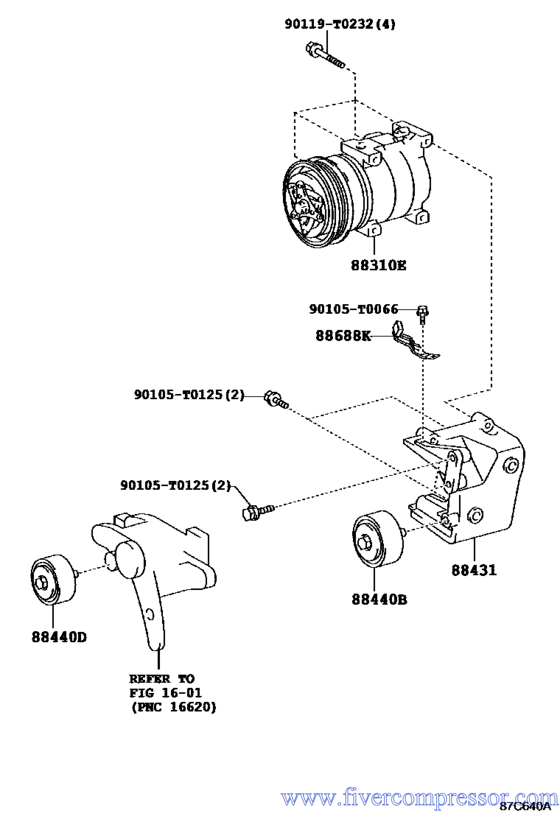 90119-T0232(4)

88310E

90105-T0066

88688K

90105-T0125(2)

90105-T0125(2)

88431

88440B

88440D

REFER TO
FIG 16-01
(PNC 16620)

87C640A

www.fivercompressor.com