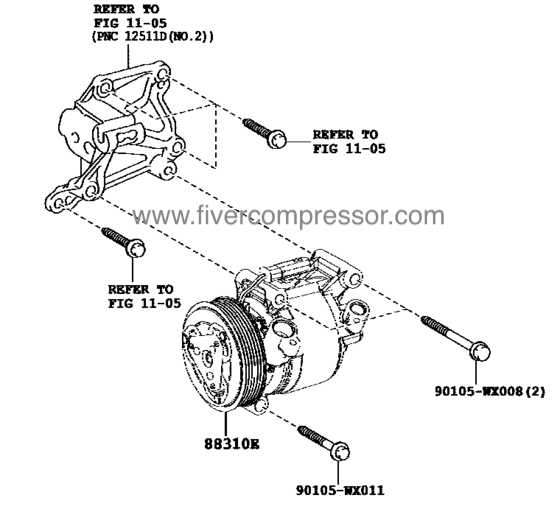 REFER TO
FIG 11-05
(PNC 12511D(NO.2))

REFER TO
FIG 11-05

www.fivercompressor.com

REFER TO
FIG 11-05

90105-WX008(2)

88310E

90105-WX011