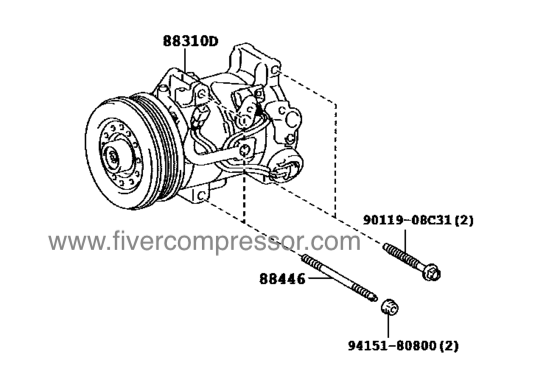 88310D

90119-08C31(2)

www.fivercompressor.com

88446

94151-80800(2)