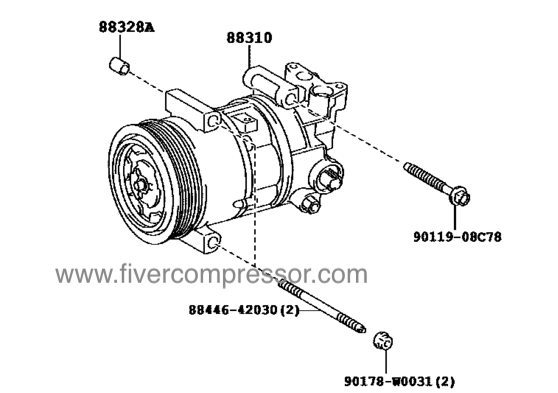 88328A

88310

90119-08C78

www.fivercompressor.com

88446-42030(2)

90178-W0031(2)