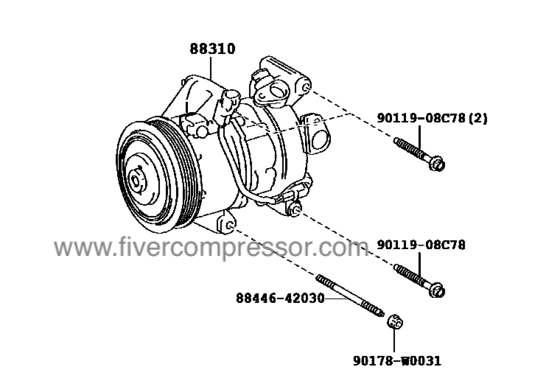 88310

90119-08C78 (2)

www.fivercompressor.com

90119-08C78

88446-42030

90178-W0031