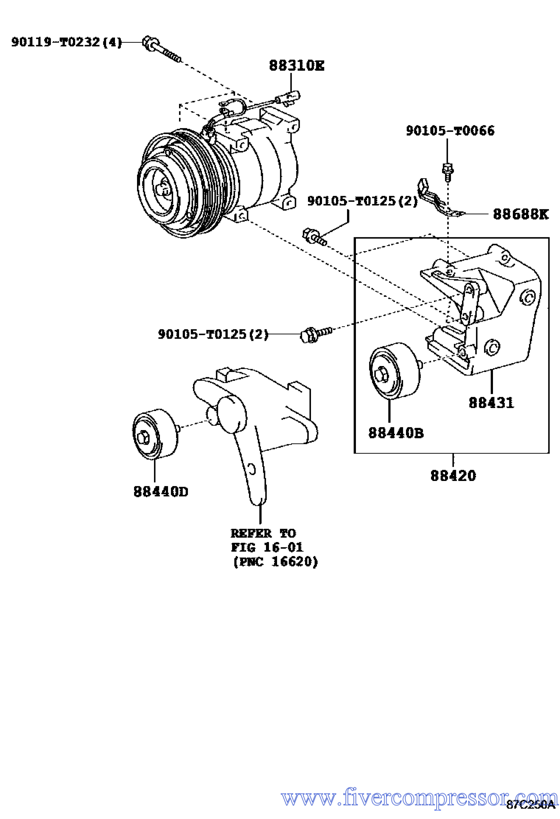 90119-T0232(4)

88310E

90105-T0066

90105-T0125(2)

88688K

90105-T0125(2)

88431

88440B

88420

88440D

REFER TO
FIG 16-01
(PNC 16620)

www.fivercompressor.com

87C250A